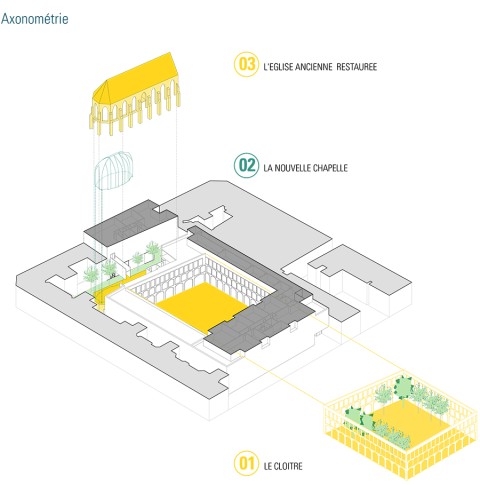 Axonométrie

03 L'EGLISE ANCIENNE RESTAUREE

02 LA NOUVELLE CHAPELLE

01 LE CLOITRE